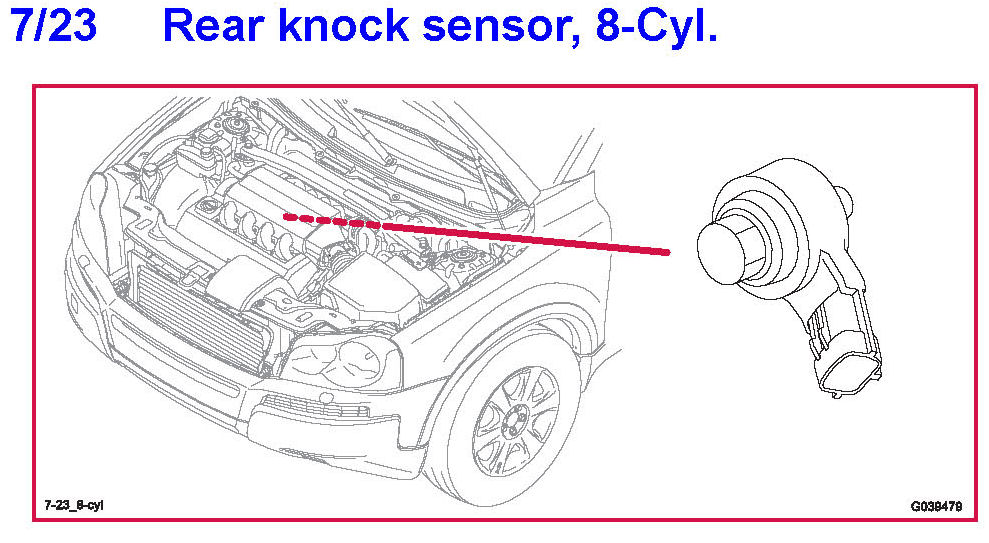 7/23 Rear knock sensor, 8-Cyl.

7-23_8-cyl

G038479