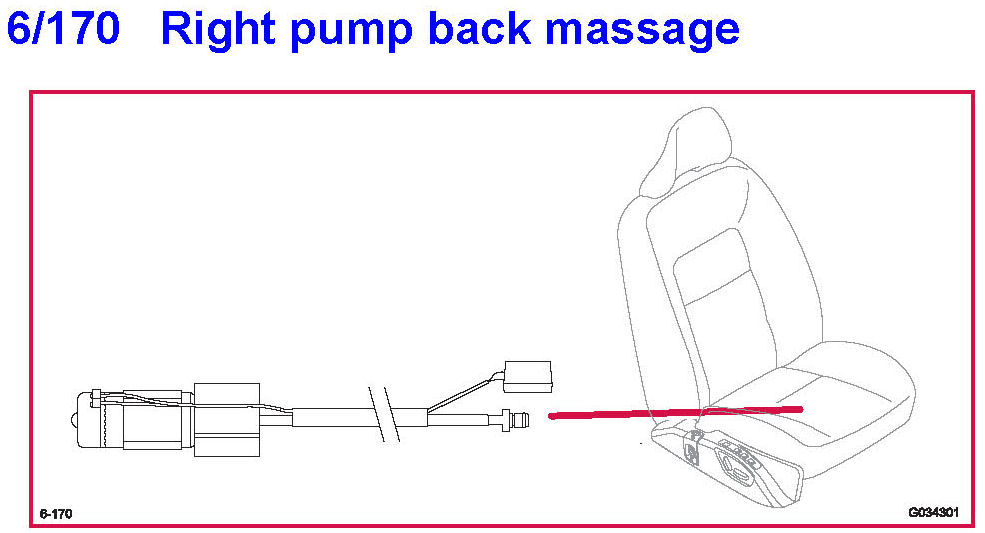 6/170 Right pump back massage

6-170

G034301