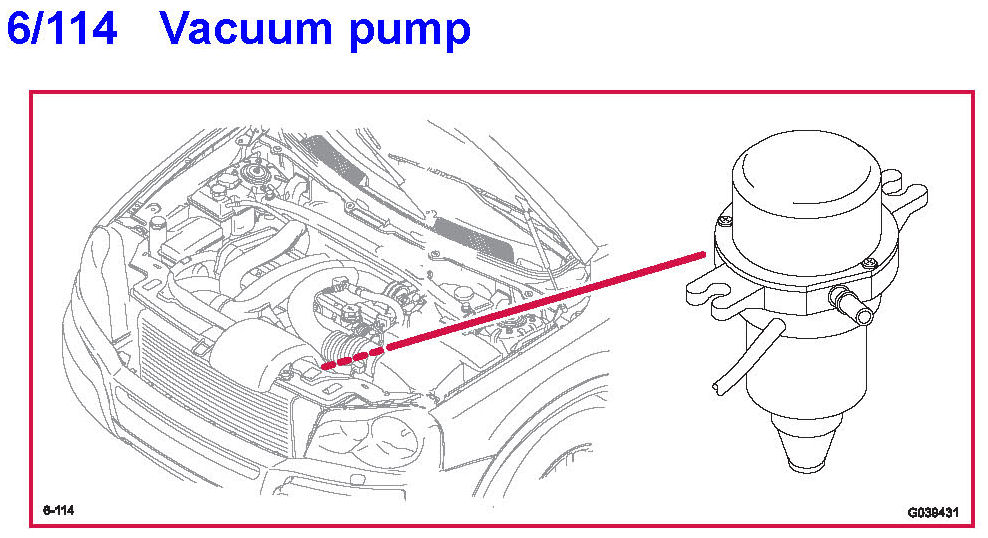 6/114 Vacuum pump

6-114

G039431