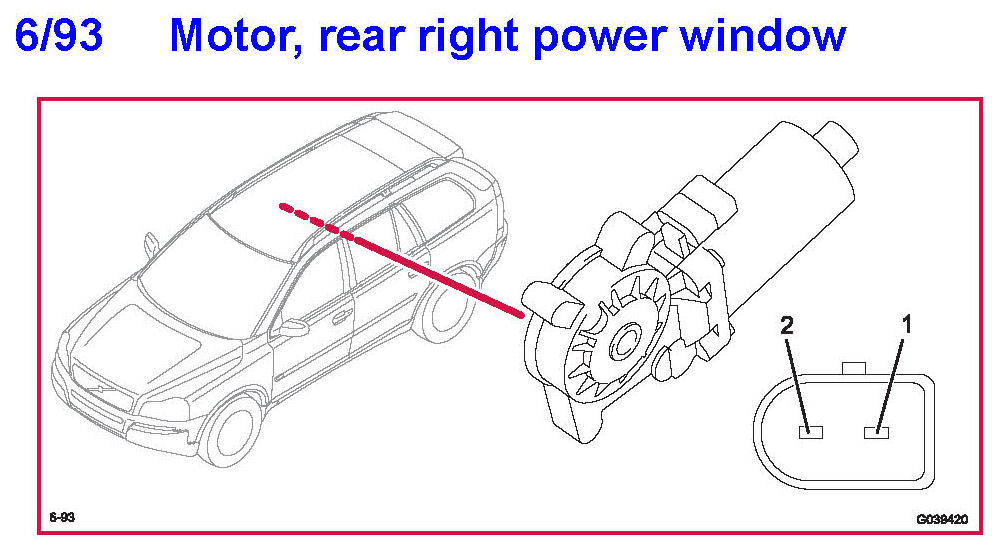 6/93 Motor, rear right power window

2
1

6-93
G039420