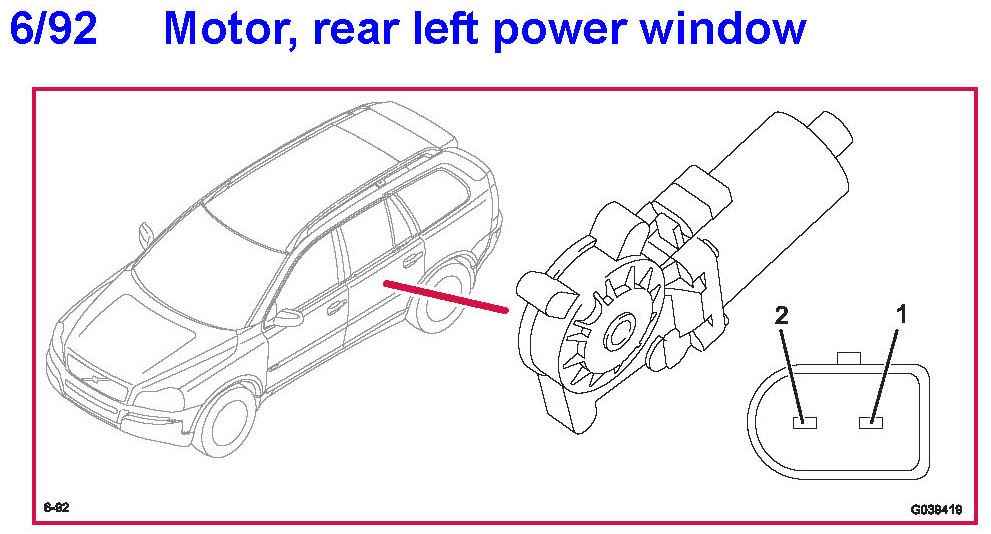 6/92 Motor, rear left power window

2
1

6-92
G038419