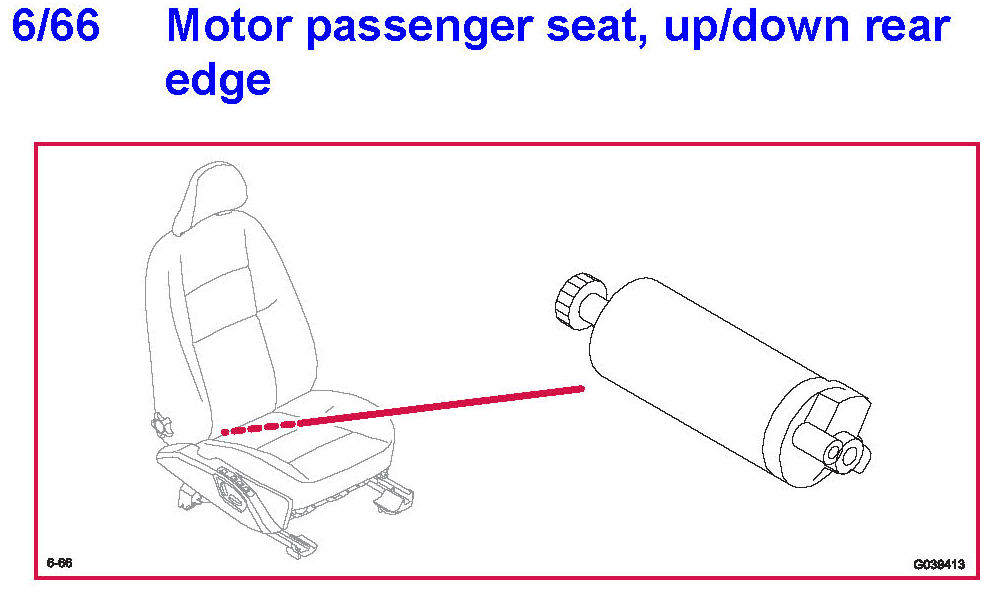 6/66 Motor passenger seat, up/down rear edge

6-66

G039413