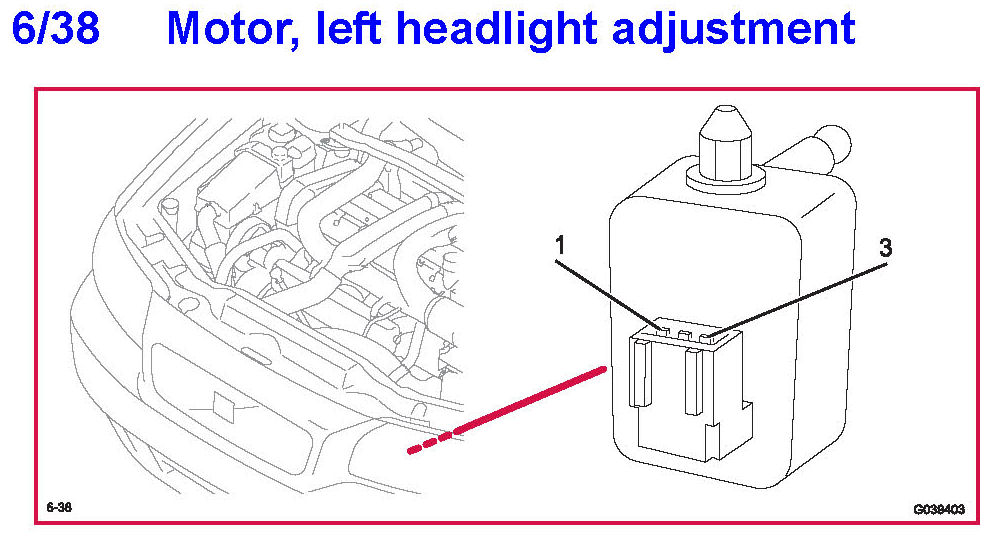 6/38 Motor, left headlight adjustment

1

3

6-38

G039403