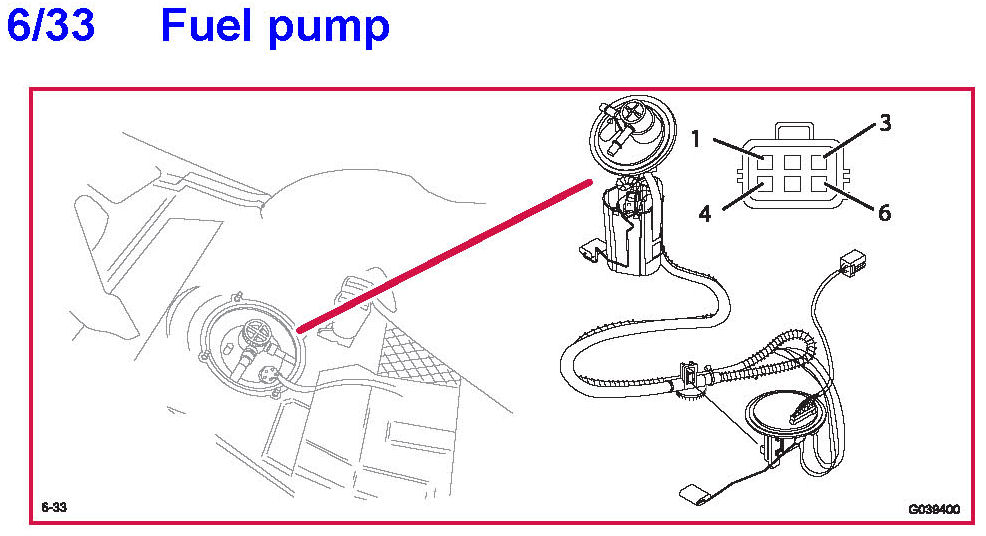 6/33 Fuel pump

1
3
4
6

6-33
G039400