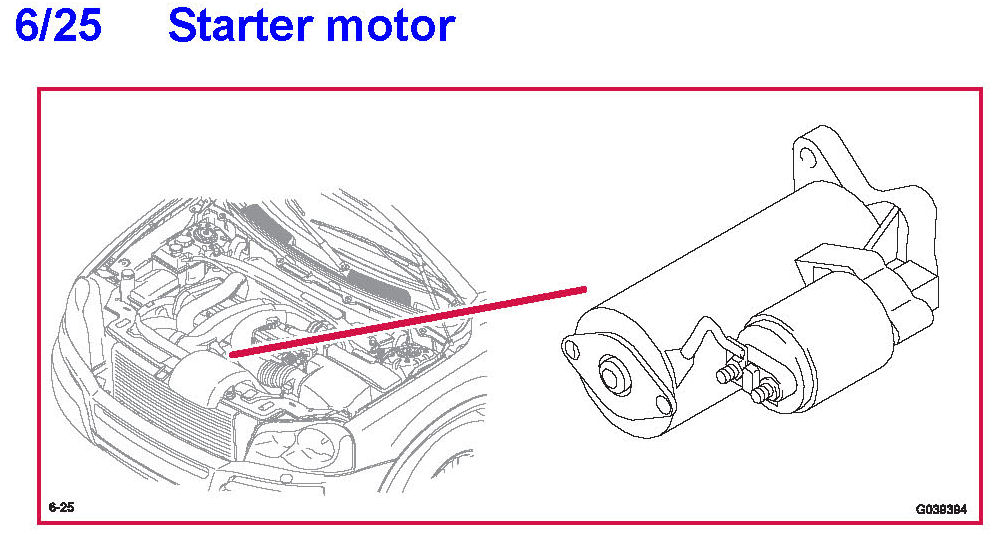 6/25 Starter motor

6-25

G038384