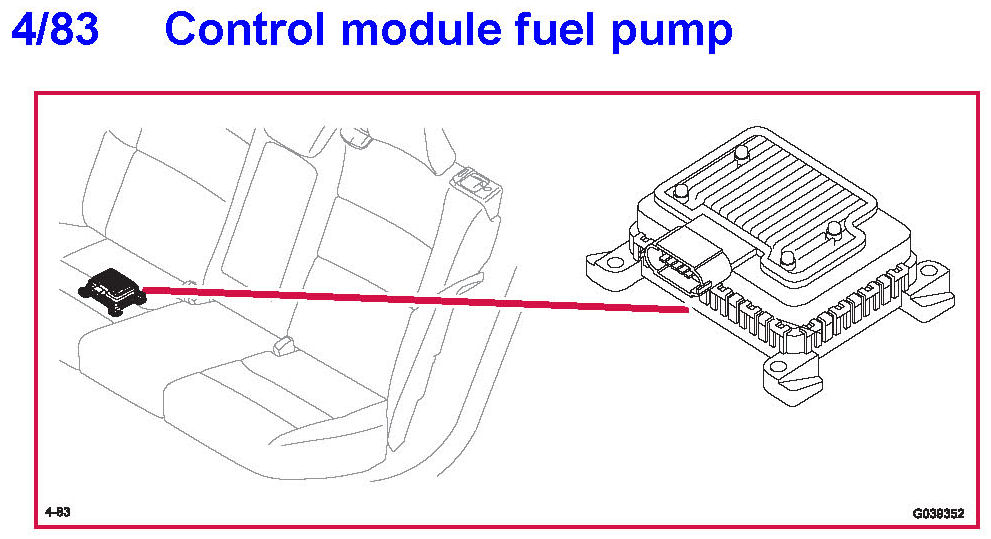 4/83 Control module fuel pump

4-83

G039352