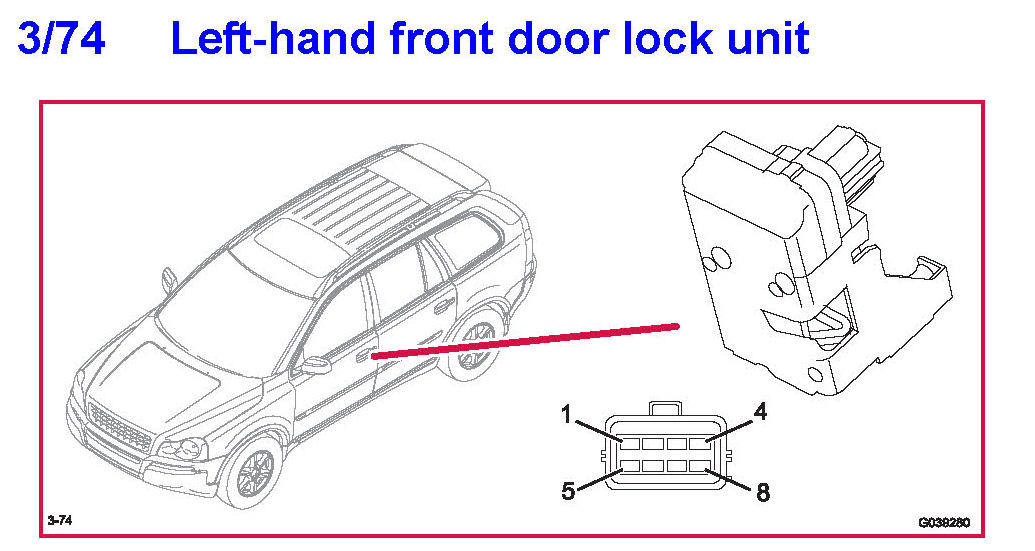 3/74 Left-hand front door lock unit

1
4
5
8

3-74

G038280