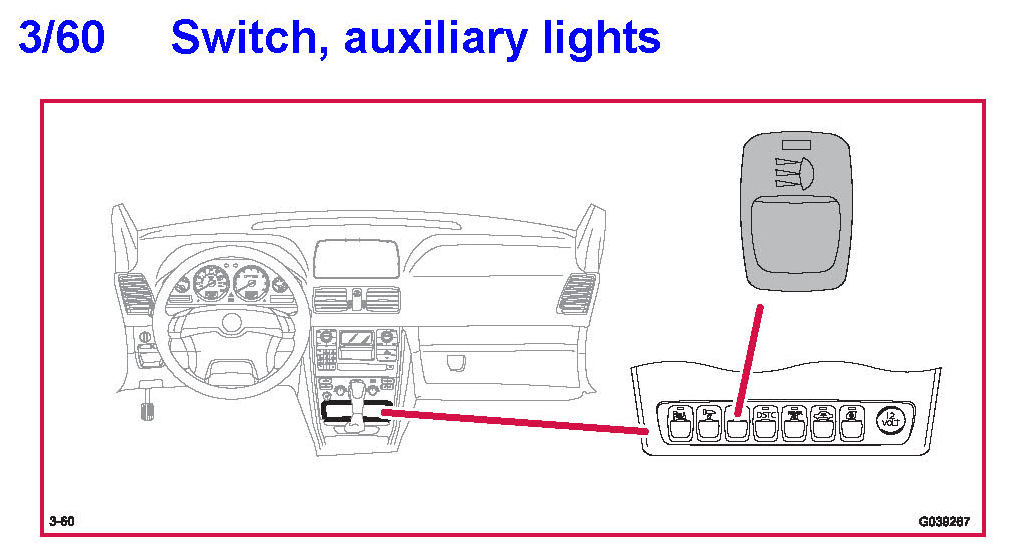 3/60 Switch, auxiliary lights

DSTC

12 VOLT

3-60

G039267