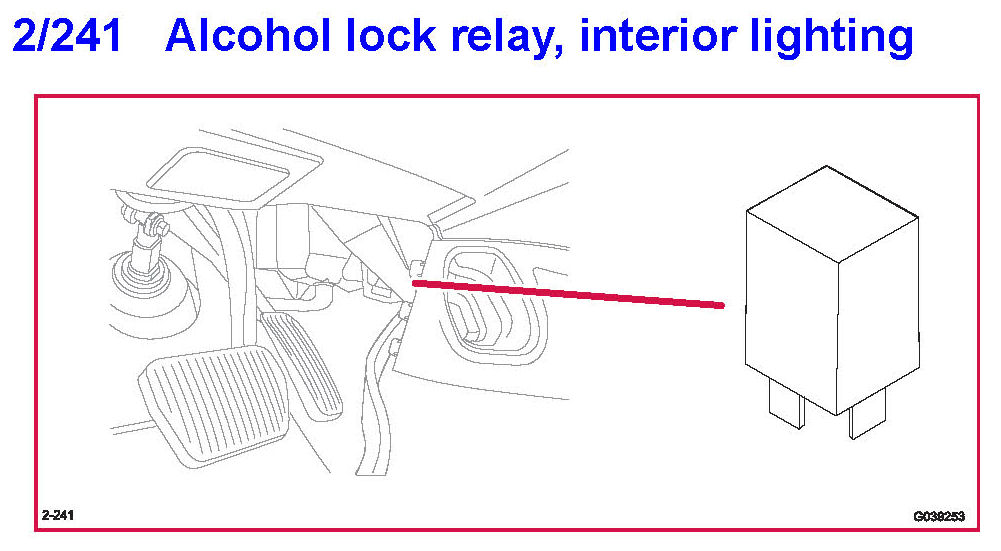 2/241 Alcohol lock relay, interior lighting

2-241

G038253