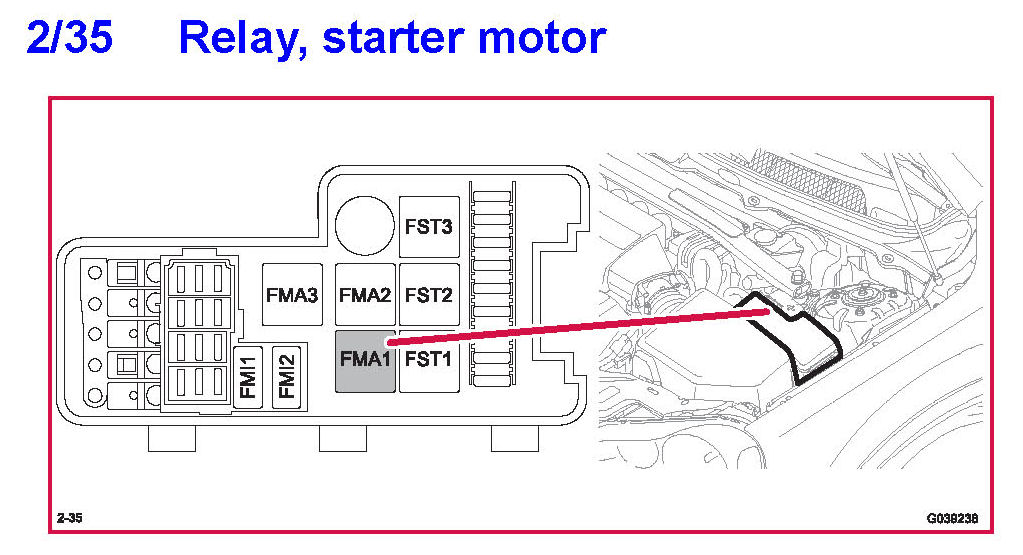 2/35 Relay, starter motor

FST3

FMA3

FMA2

FST2

FMA1

FST1

FMI1

FMI2

2-35

G039238