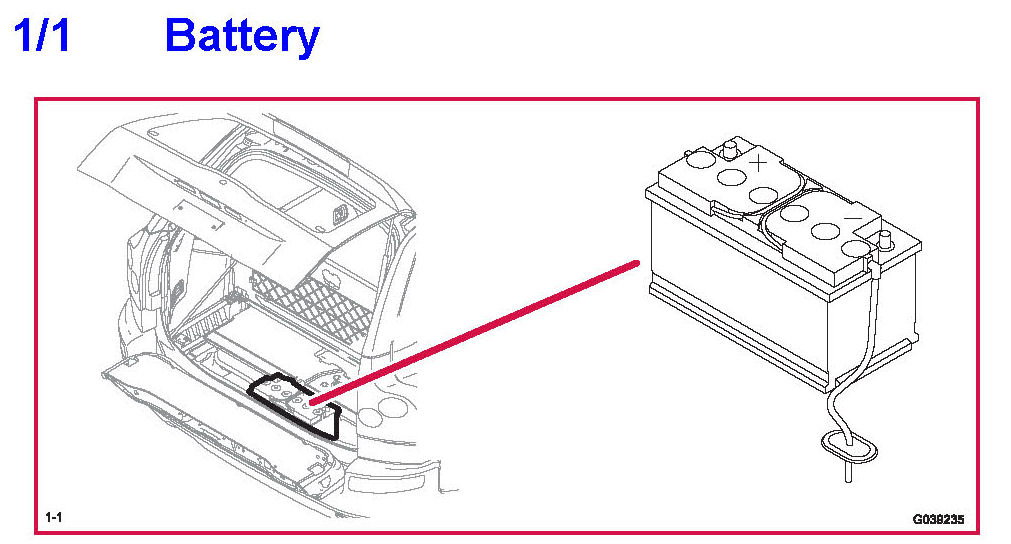 1/1 Battery

+

−

1-1

G038235