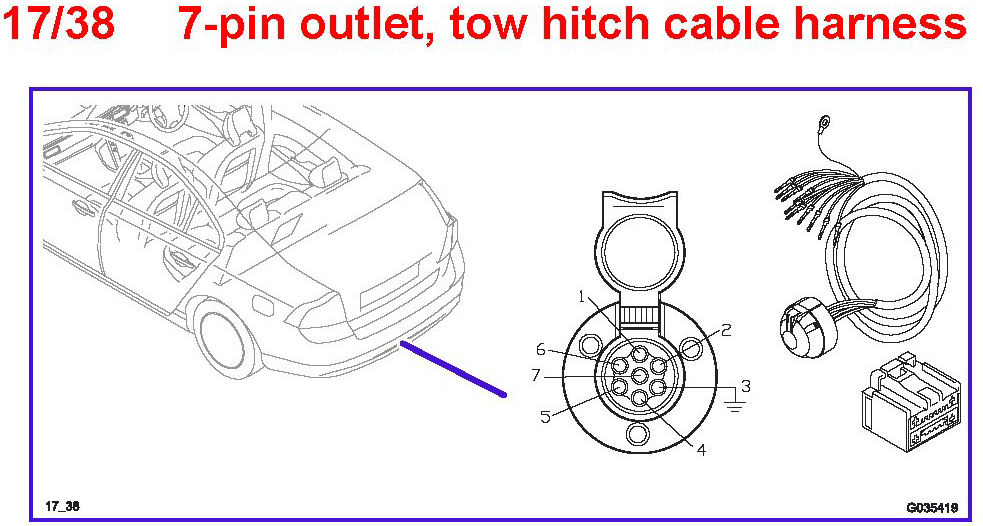 17/38 7-pin outlet, tow hitch cable harness

1
2
6
7
3
5
4

17_38

G035419