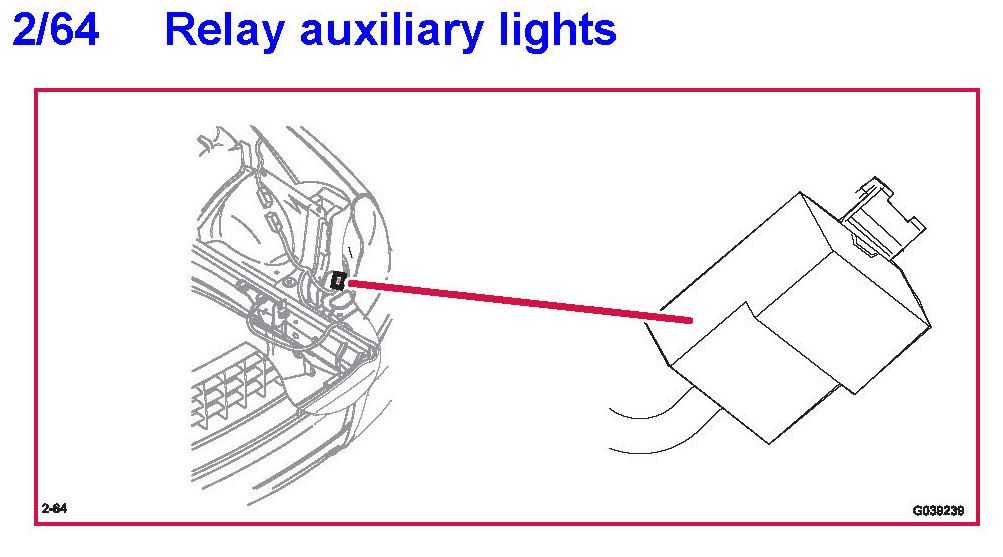 2/64 Relay auxiliary lights

2-64

G038239