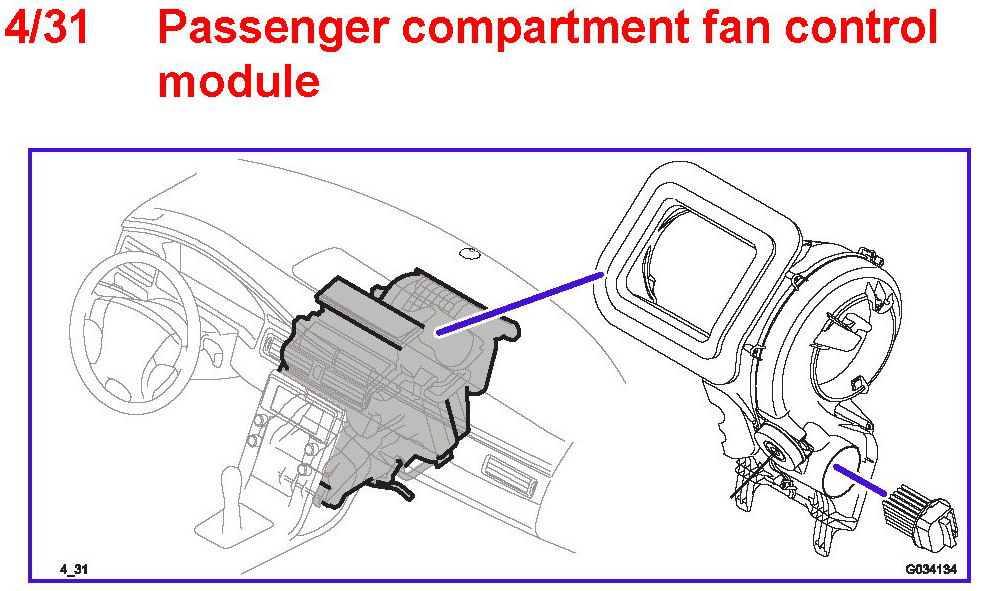 4/31 Passenger compartment fan control module

4_31

G034134