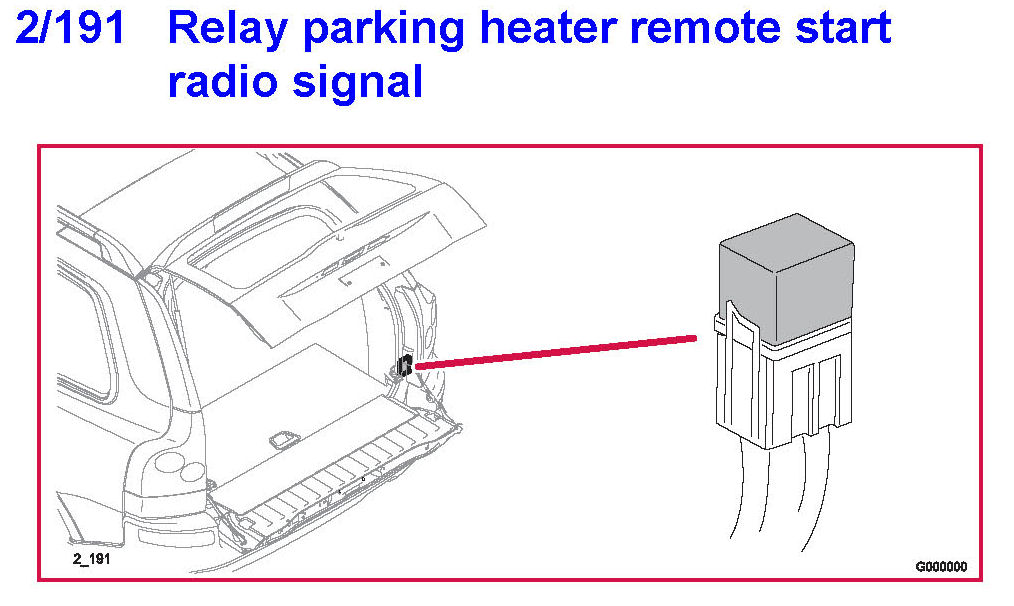 2/191 Relay parking heater remote start radio signal

2_191

G000000