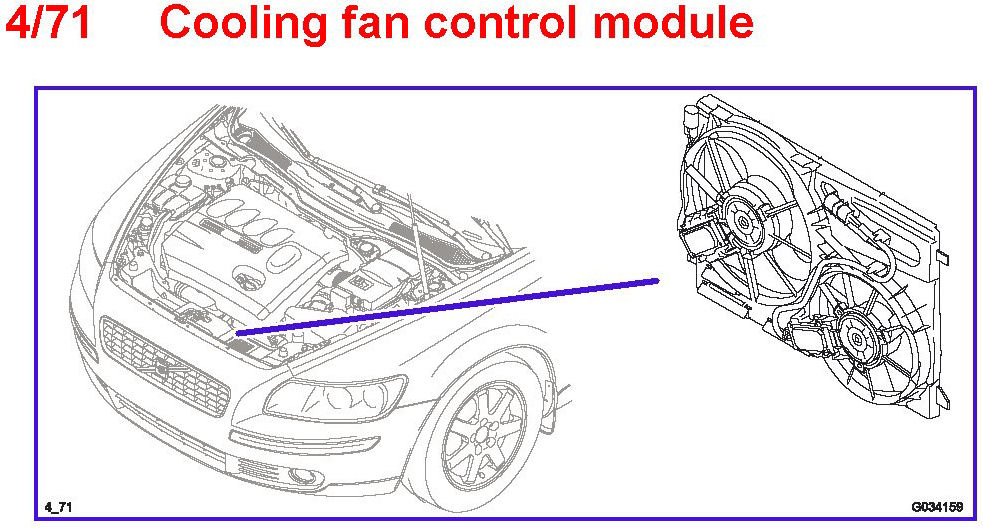 4/71 Cooling fan control module

4_71

G034159