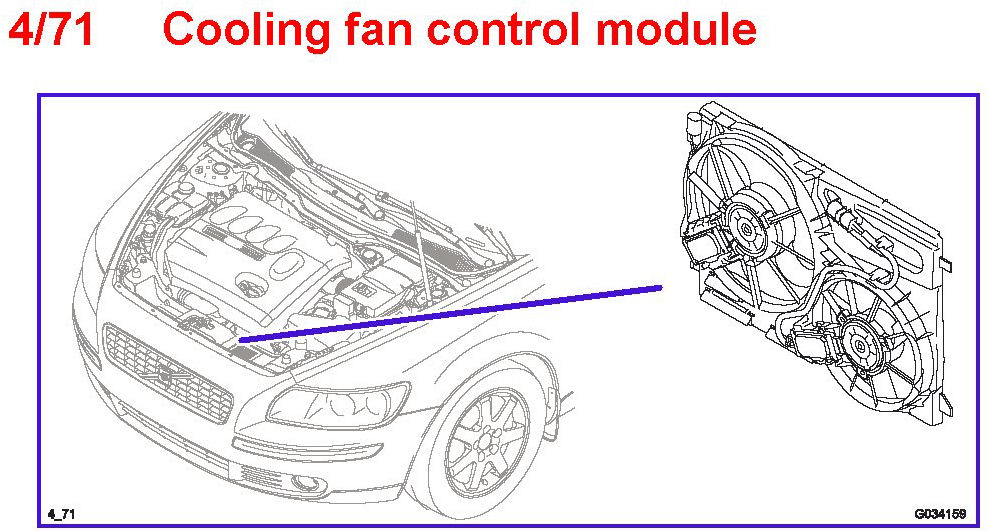 4/71 Cooling fan control module

4_71

G034159