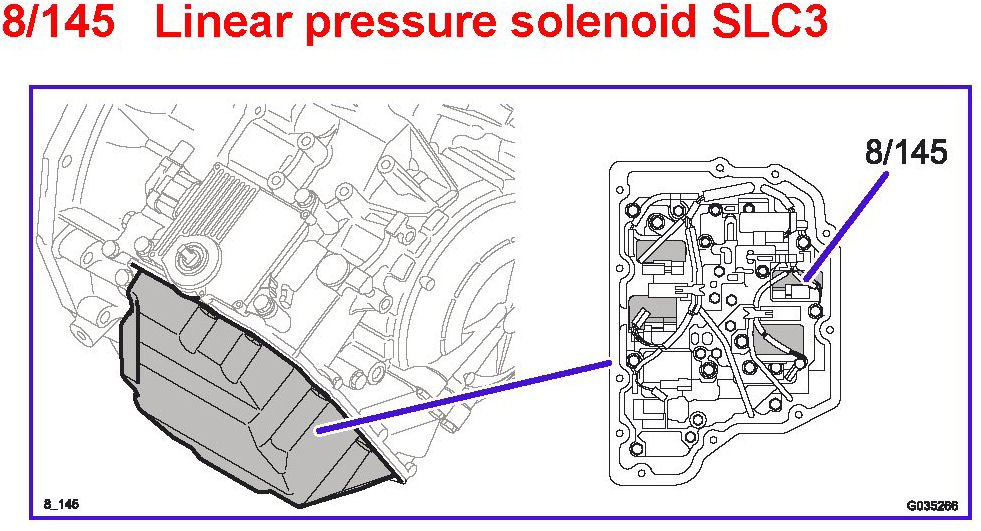 8/145 Linear pressure solenoid SLC3

8/145

8_145

G035266