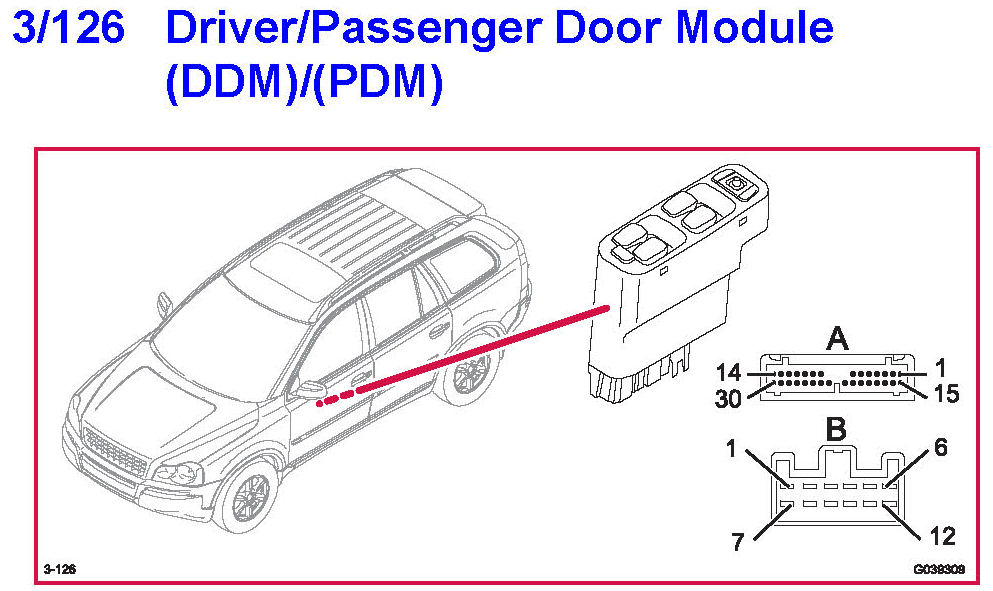 3/126 Driver/Passenger Door Module (DDM)/(PDM)

A
14
1
30
15

B
1
6
7
12

3-126
G038309