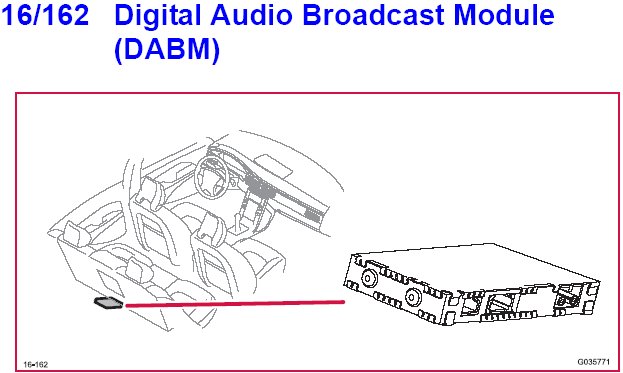 16/162 Digital Audio Broadcast Module (DABM)

16-162

G035771