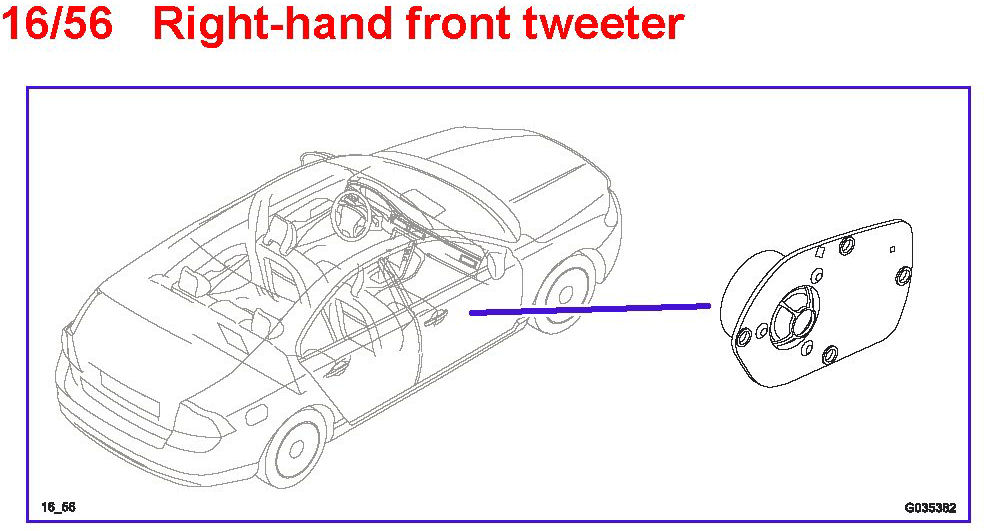 16/56 Right-hand front tweeter

16_56

G035382