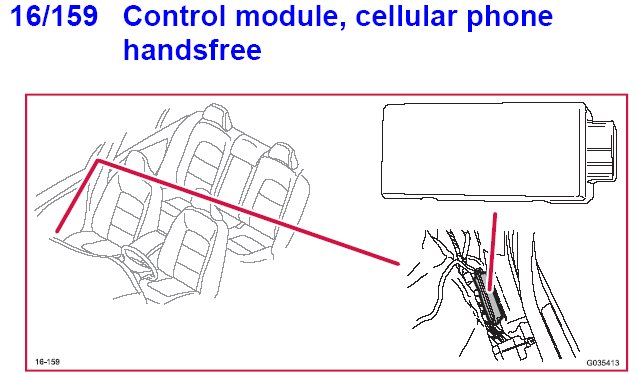 16/159 Control module, cellular phone handsfree

16-159

G035413