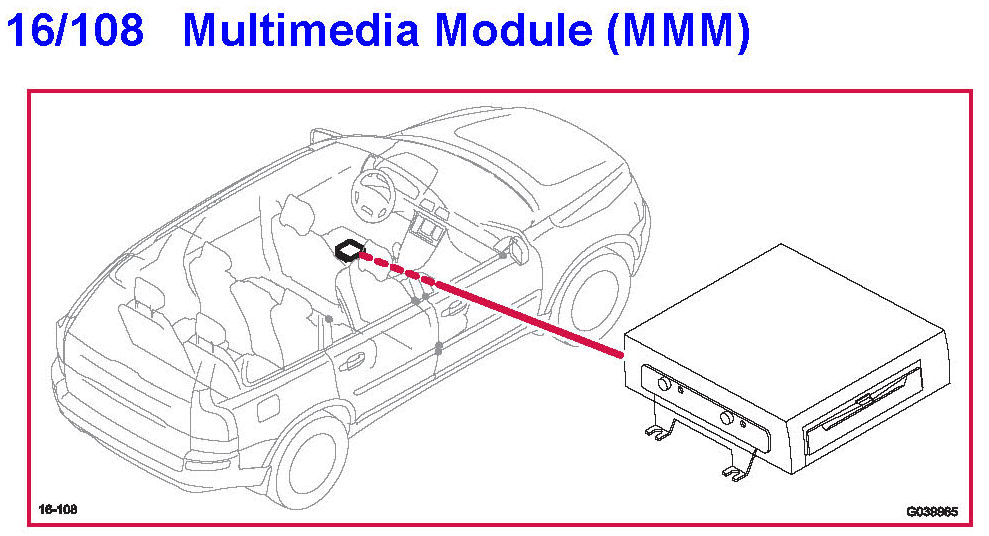 16/108 Multimedia Module (MMM)

16-108

G038965