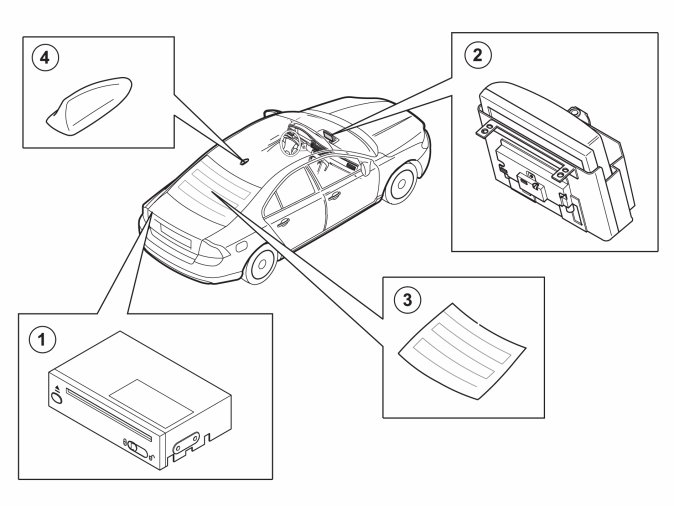 4

2

3

1