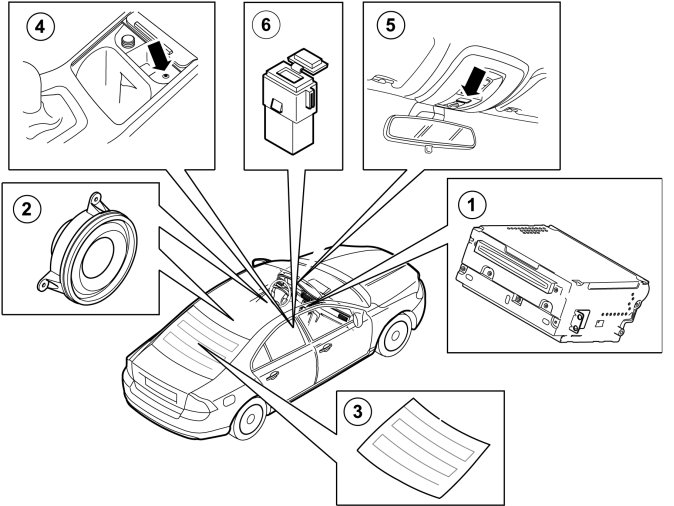 4

6

5

2

1

3