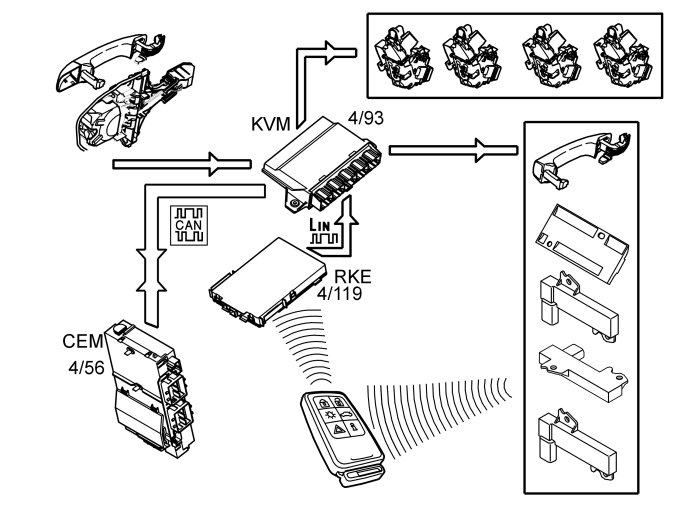 KVM
4/93
CAN
LIN
RKE
4/119
CEM
4/56