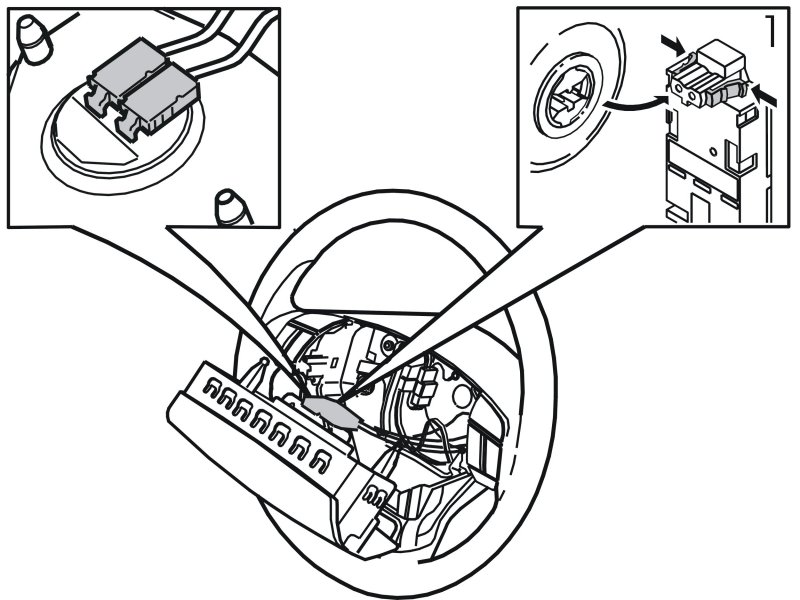 1