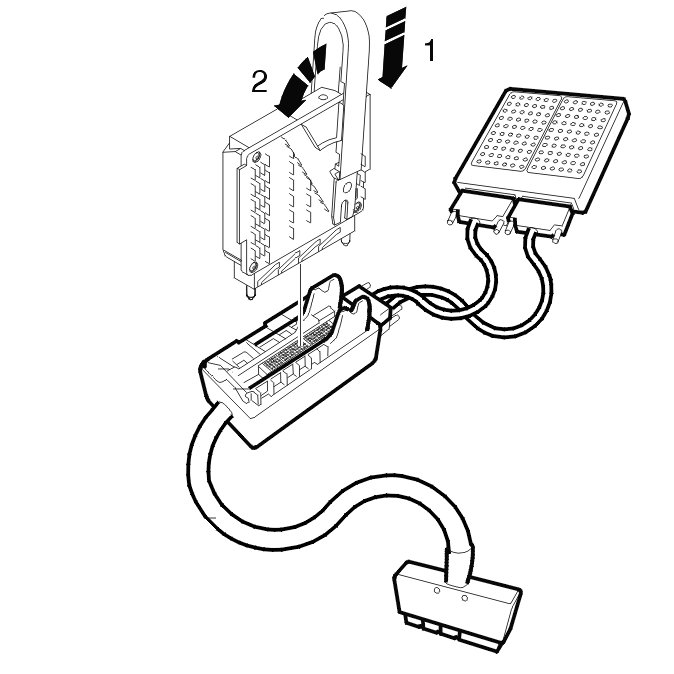 2
1