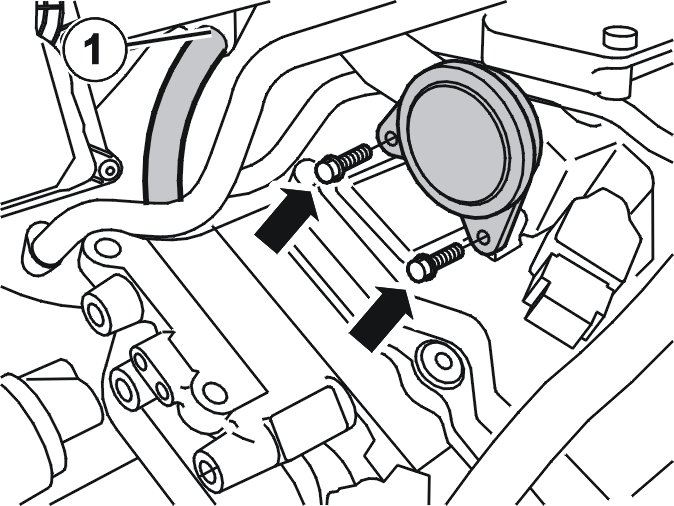 1