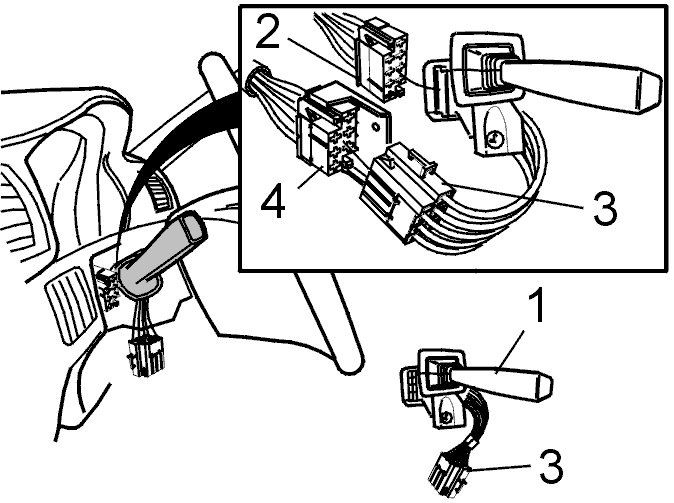 2
4
3
1
3