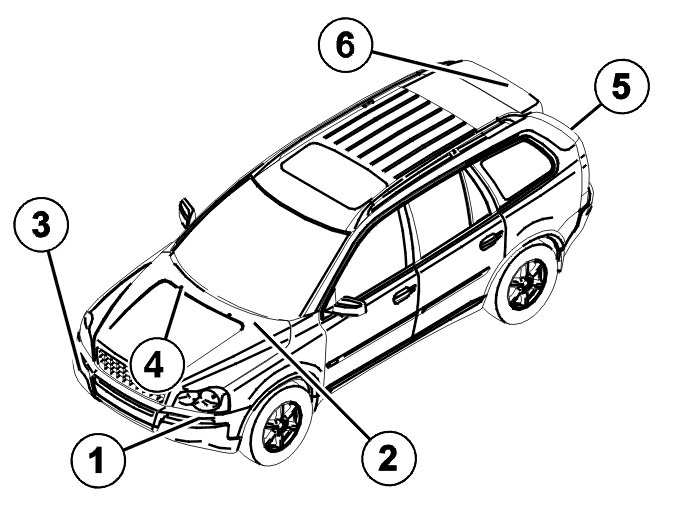 6
5
3
4
1
2