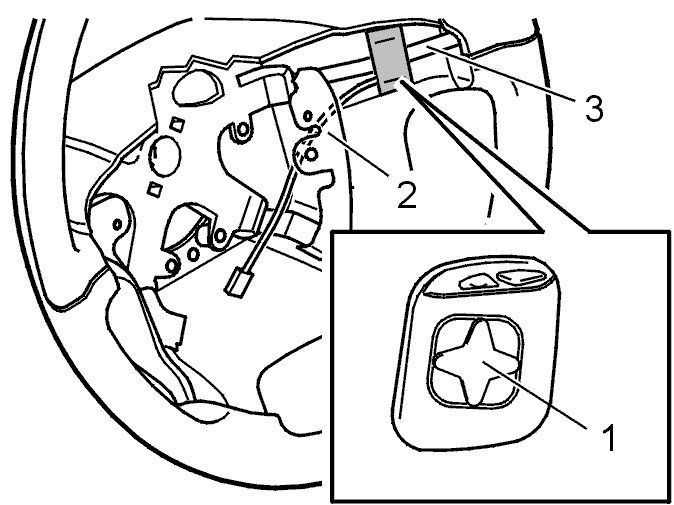 3
2
1