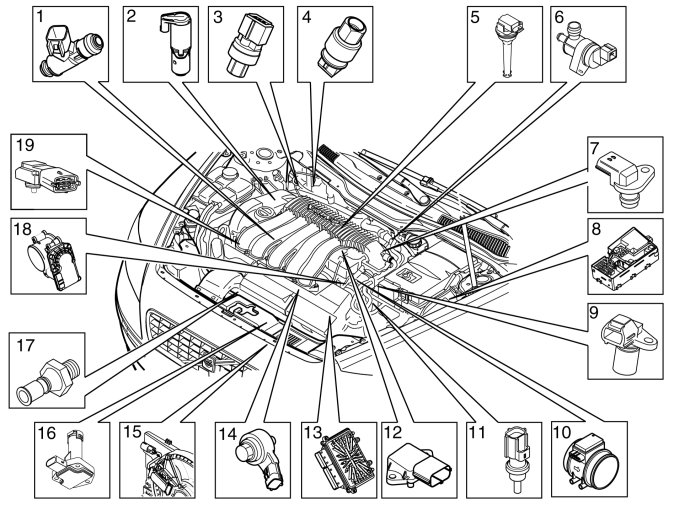 1
2
3
4
5
6
19
7
18
8
9
17
16
15
14
13
12
11
10