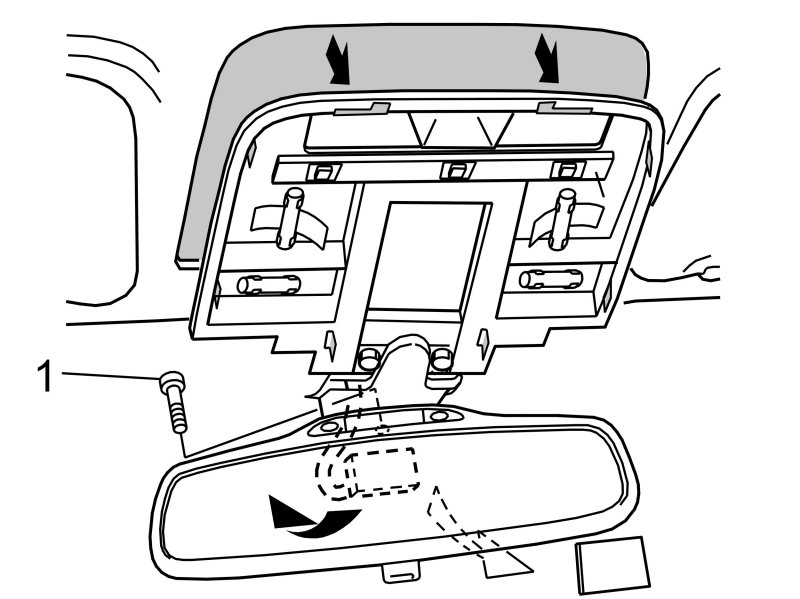 1