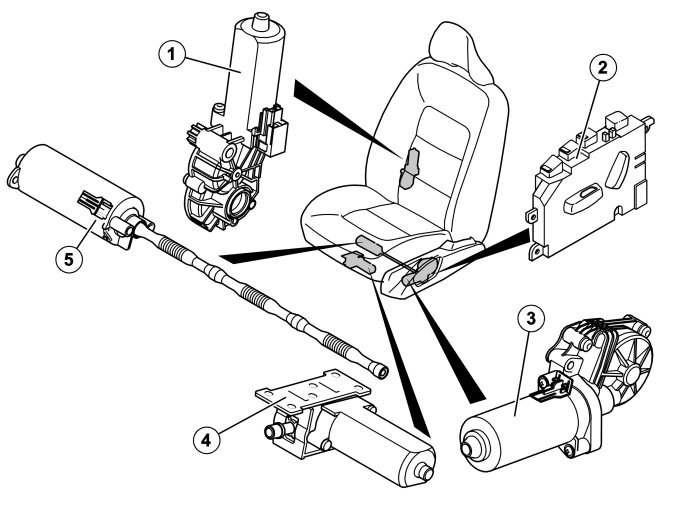 1
2
5
3
4