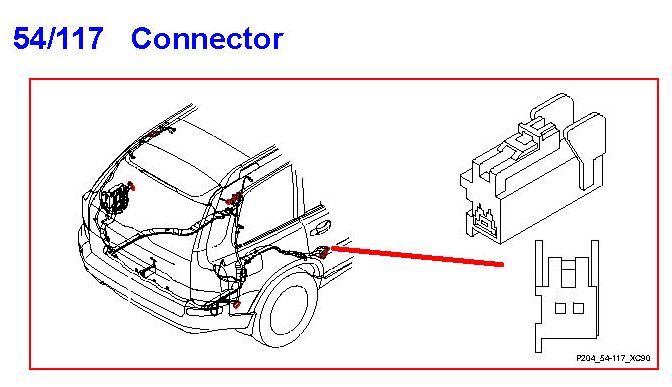 54/117 Connector

P204_54-117_XC90