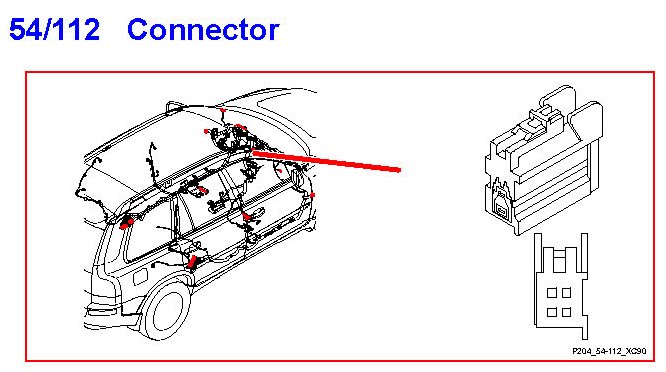 54/112 Connector

P204_54-112_XC90