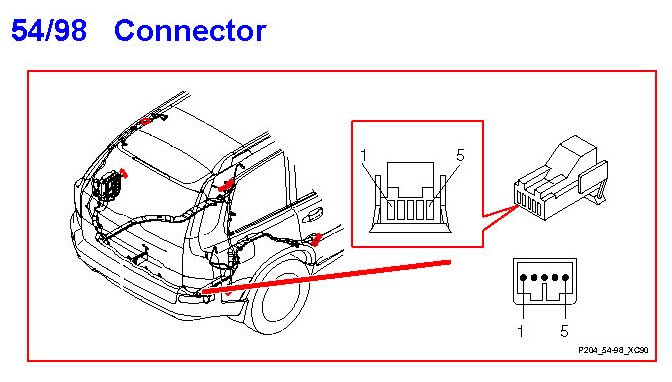 54/98 Connector

1
5

1
5

P204_54-98_XC90