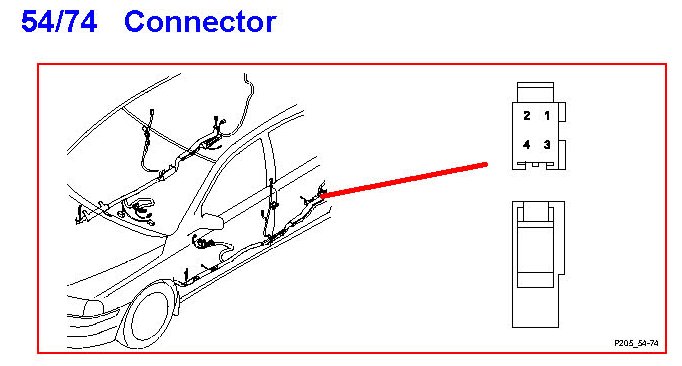 54/74 Connector

2 1

4 3

P205_54-74