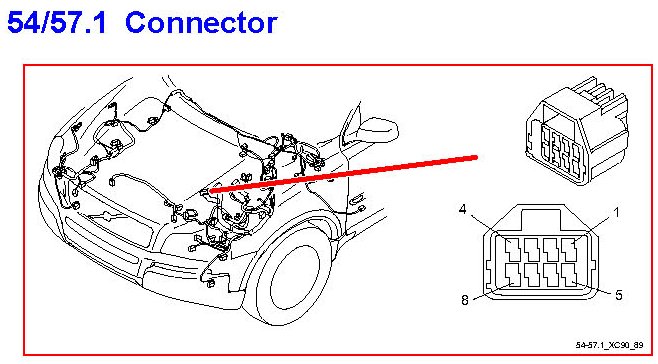 54/57.1 Connector

4
1
8
5

54-57.1_XC90_89