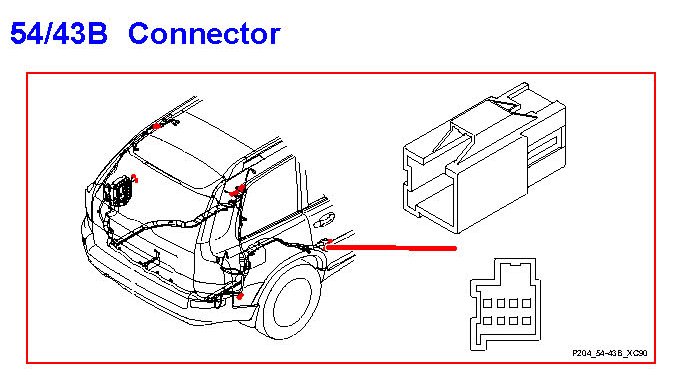 54/43B Connector

P204_54-43B_XC90