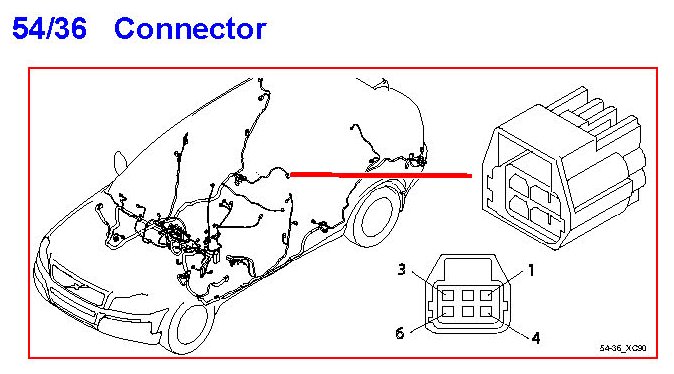 54/36 Connector

3
1
6
4

54-36_XC90