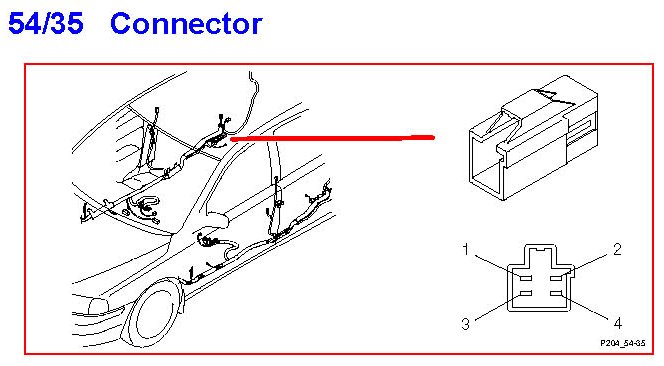 54/35 Connector

1
2
3
4

P204_54-35