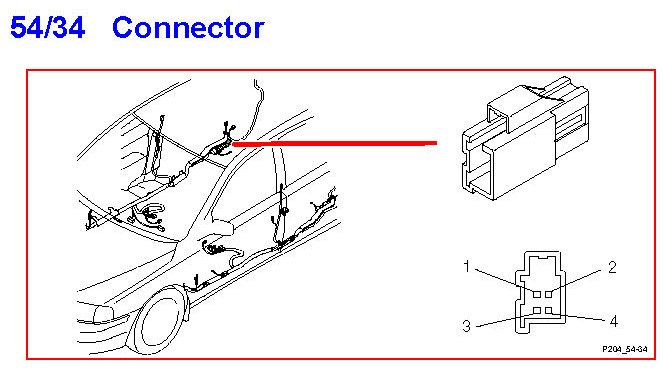 54/34 Connector

1
2
3
4

P204_54-34