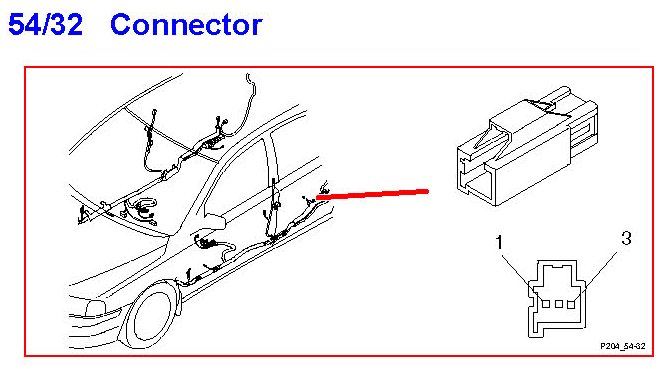 54/32 Connector

1

3

P204_54-32