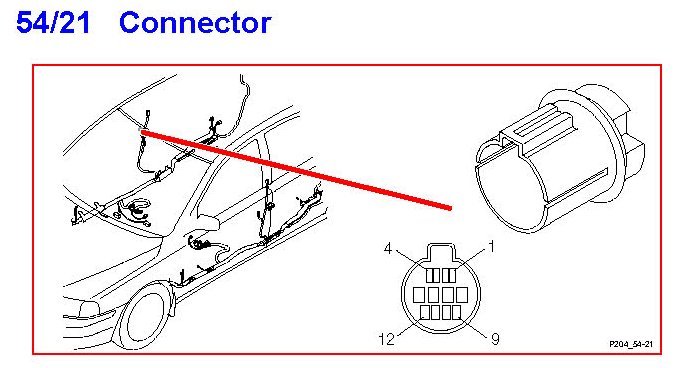 54/21 Connector

4
1
12
9
P204_54-21